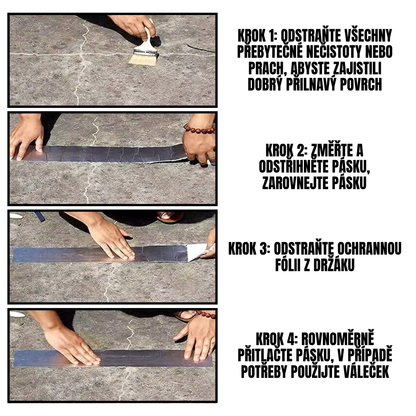 KROK 1: ODSTRAŇTE VŠECHNY PŘEBYTEČNÉ NEČISTOTY NEBO PRACH, ABYSTE ZAJISTILI DOBRÝ PŘILNAVÝ POVRCH

KROK 2: ZMĚŘTE A ODSTŘIHNĚTE PÁSKU, ZAROVNEJTE PÁSKU

KROK 3: ODSTRAŇTE OCHRANNOU FÓLII Z DRŽÁKU

KROK 4: ROVNOMĚRNĚ PŘITLAČTE PÁSKU, V PŘÍPADĚ POTŘEBY POUŽIJTE VÁLEČEK