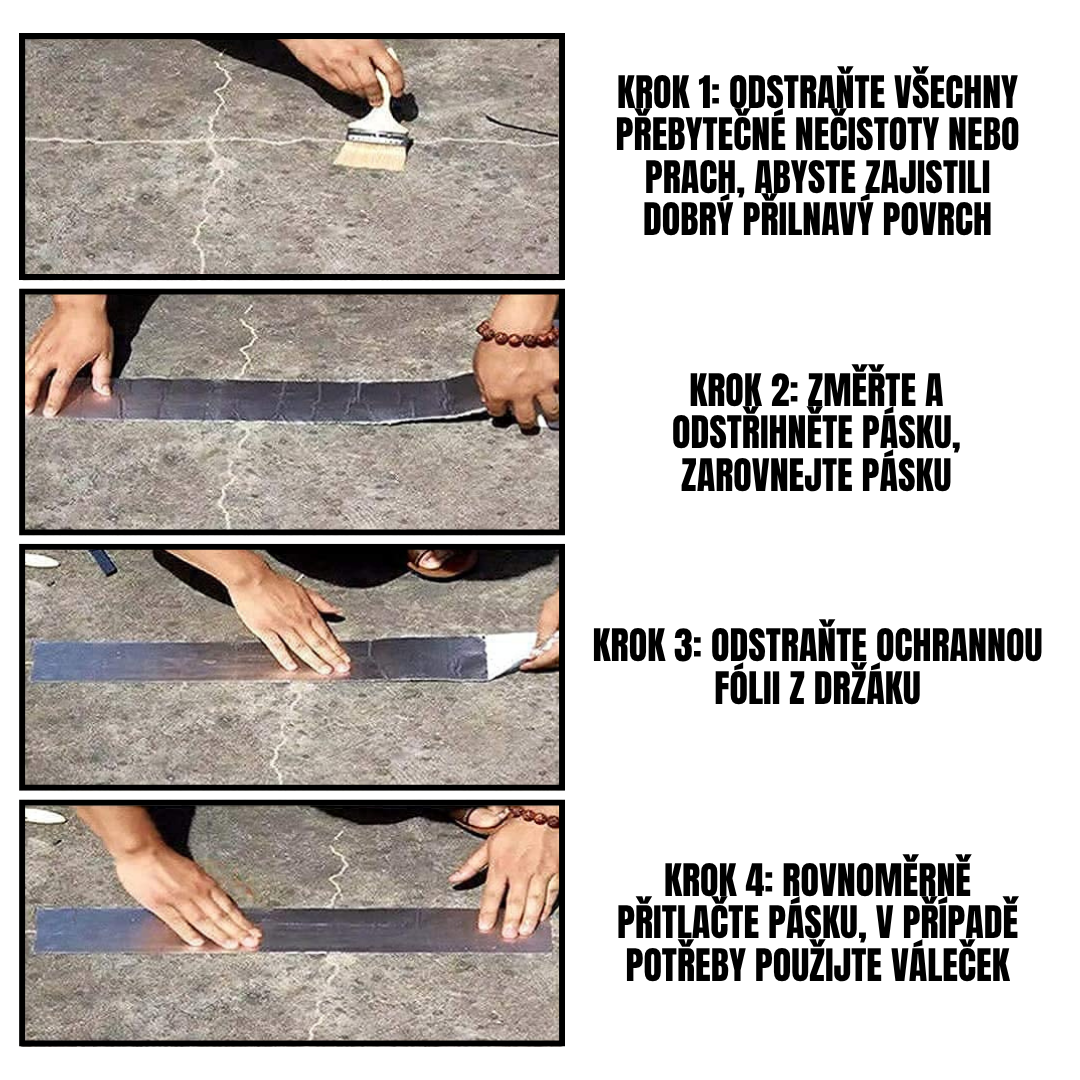 KROK 1: ODSTRAŇTE VŠECHNY PŘEBYTEČNÉ NEČISTOTY NEBO PRACH, ABYSTE ZAJISTILI DOBRÝ PŘILNAVÝ POVRCH

KROK 2: ZMĚŘTE A ODSTŘIHNĚTE PÁSKU, ZAROVNEJTE PÁSKU

KROK 3: ODSTRAŇTE OCHRANNOU FÓLII Z DRŽÁKU

KROK 4: ROVNOMĚRNĚ PŘITLAČTE PÁSKU, V PŘÍPADĚ POTŘEBY POUŽIJTE VÁLEČEK