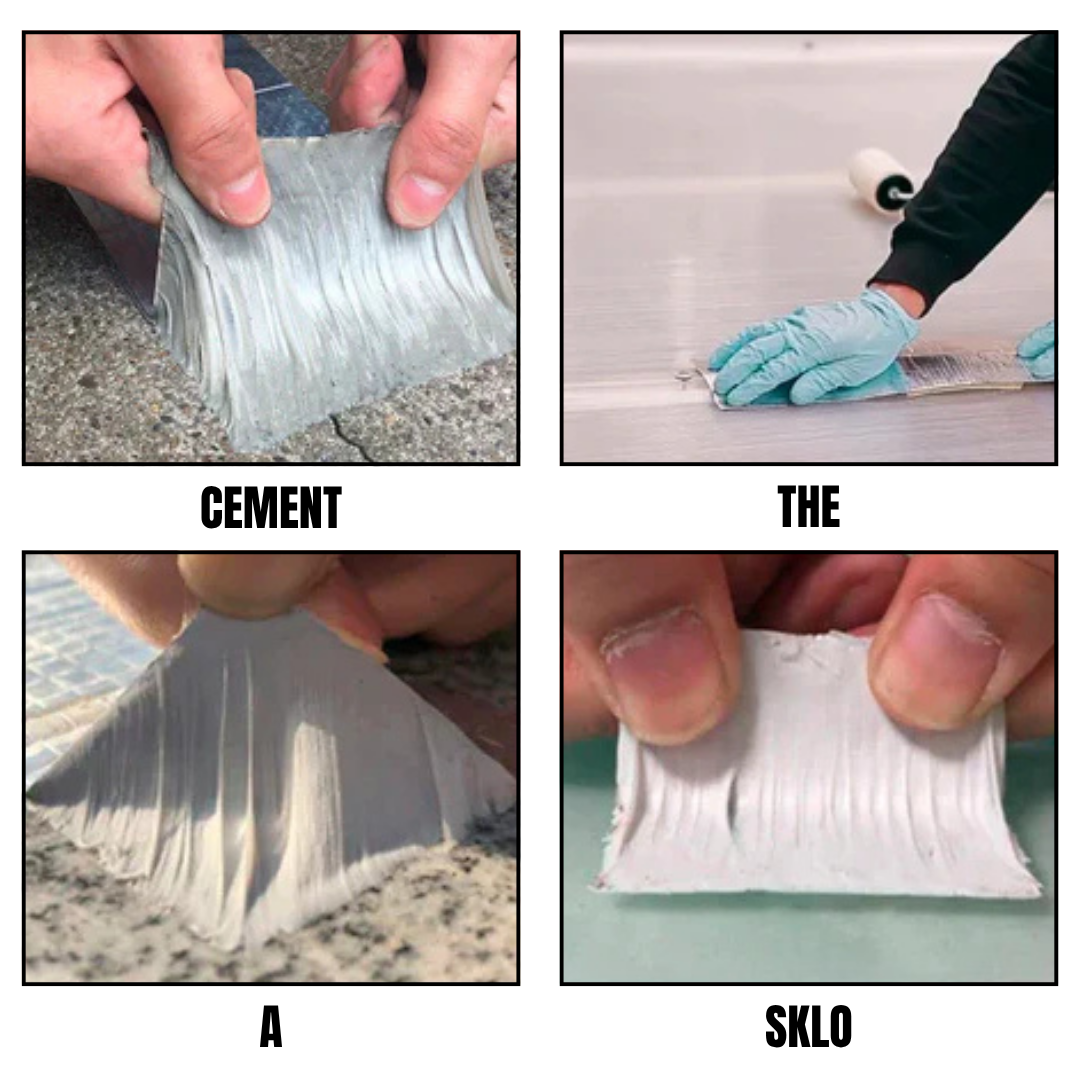 CEMENT

THE

A

SKLO